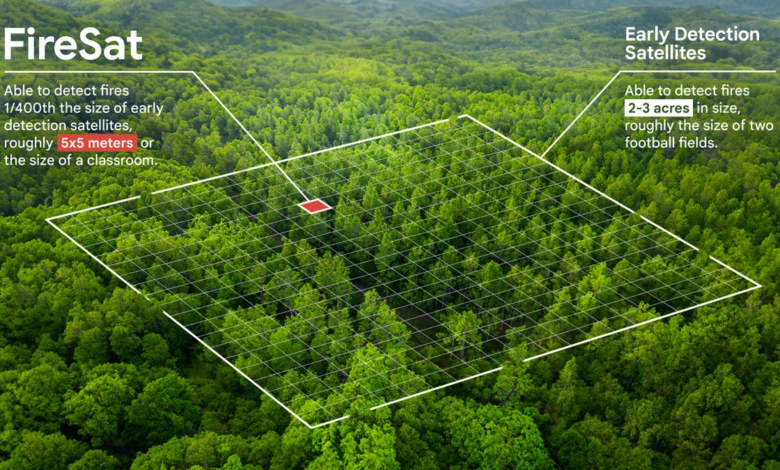 FireSat

Able to detect fires 1/400th the size of early detection satellites, roughly 5x5 meters or the size of a classroom.

Early Detection Satellites

Able to detect fires 2-3 acres in size, roughly the size of two football fields.